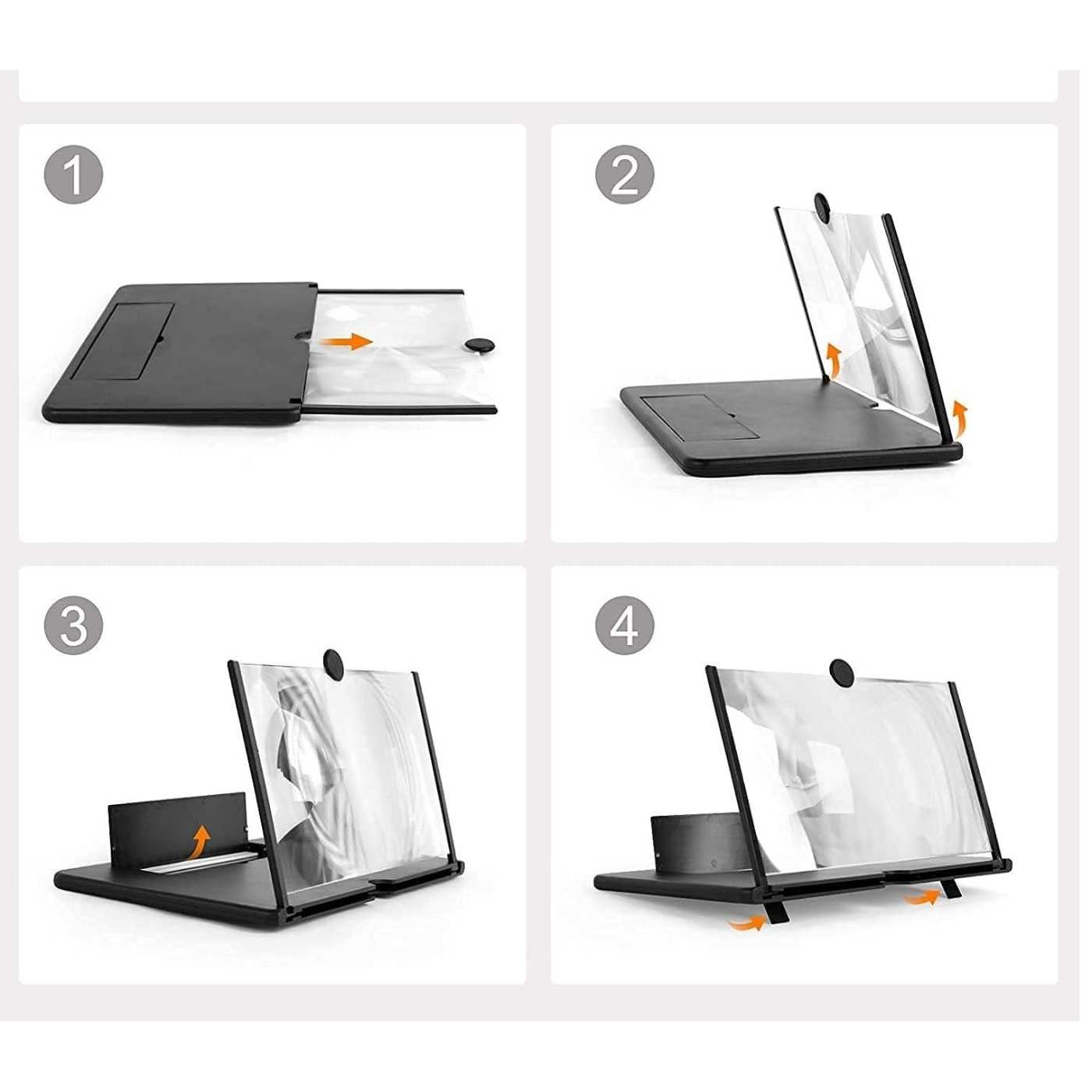 1

2

3

4